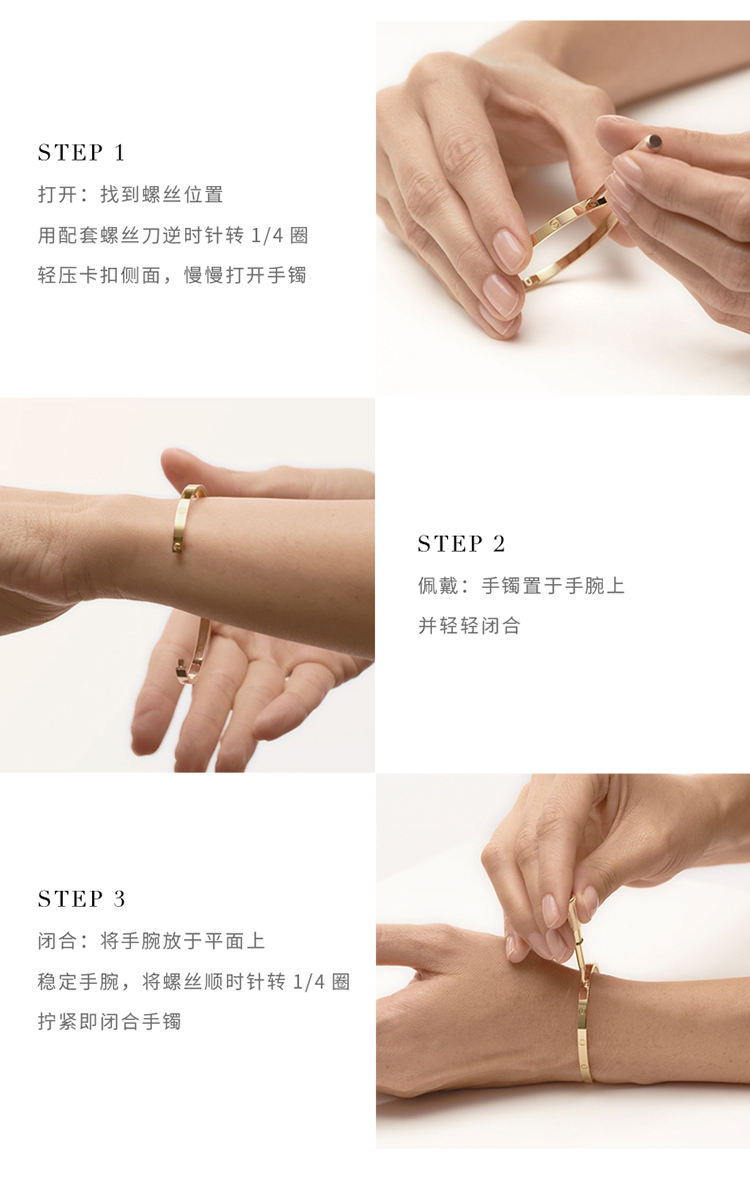 STEP 1
打开：找到螺丝位置
用配套螺丝刀逆时针转 1/4 圈
轻压卡扣侧面，慢慢打开手镯

STEP 2
佩戴：手镯置于手腕上
并轻轻闭合

STEP 3
闭合：将手腕放于平面上
稳定手腕，将螺丝顺时针转 1/4 圈
拧紧即闭合手镯