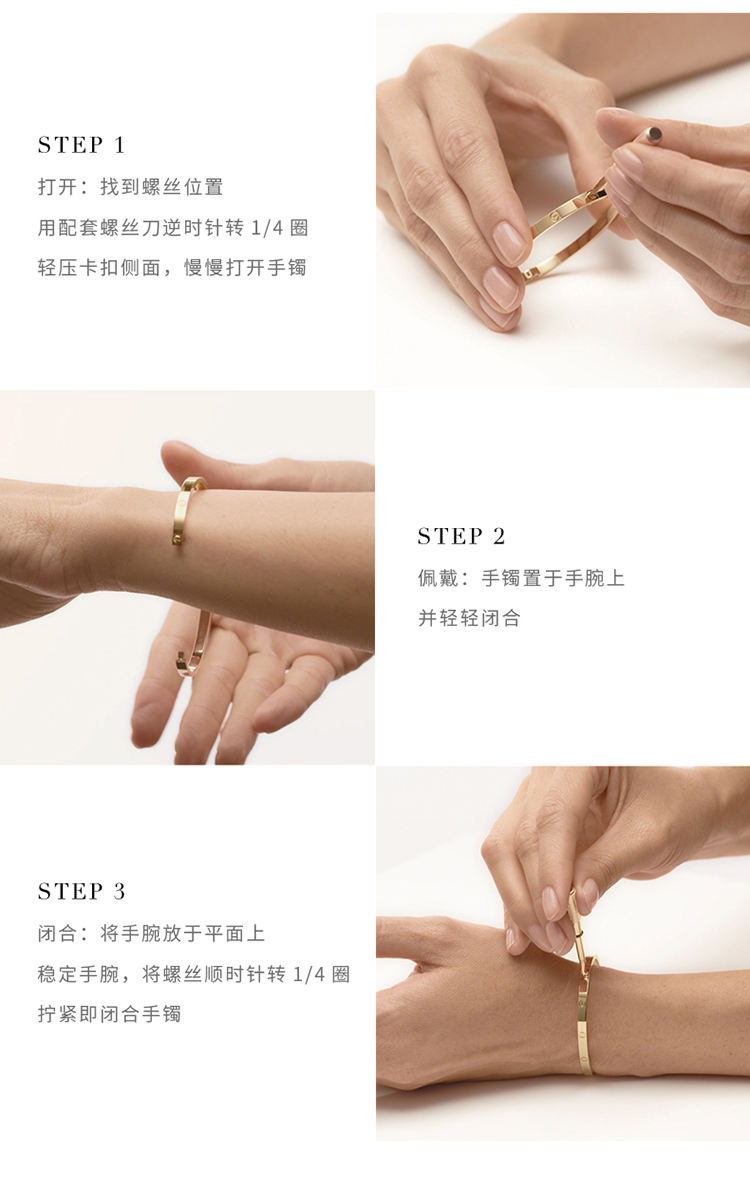 STEP 1

打开：找到螺丝位置

用配套螺丝刀逆时针转 1/4 圈

轻压卡扣侧面，慢慢打开手镯

STEP 2

佩戴：手镯置于手腕上

并轻轻闭合

STEP 3

闭合：将手腕放于平面上

稳定手腕，将螺丝顺时针转 1/4 圈

拧紧即闭合手镯