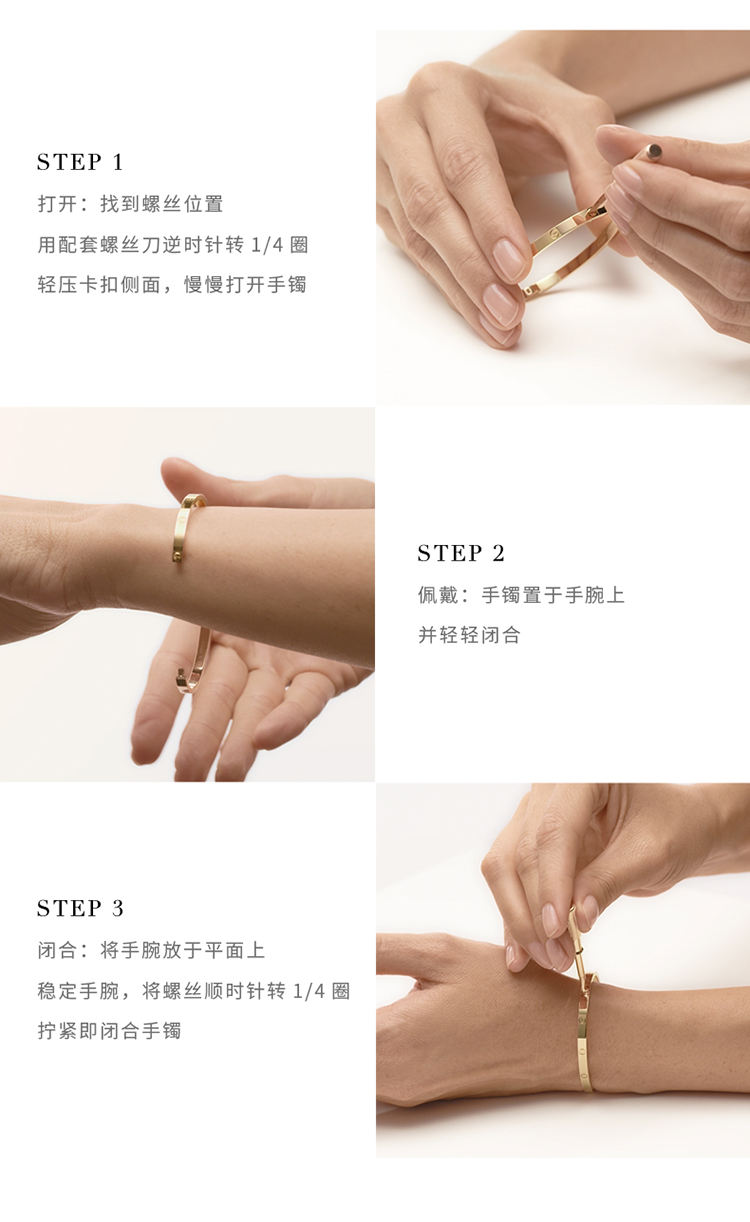 STEP 1
打开：找到螺丝位置
用配套螺丝刀逆时针转 1/4 圈
轻压卡扣侧面，慢慢打开手镯

STEP 2
佩戴：手镯置于手腕上
并轻轻闭合

STEP 3
闭合：将手腕放于平面上
稳定手腕，将螺丝顺时针转 1/4 圈
拧紧即闭合手镯