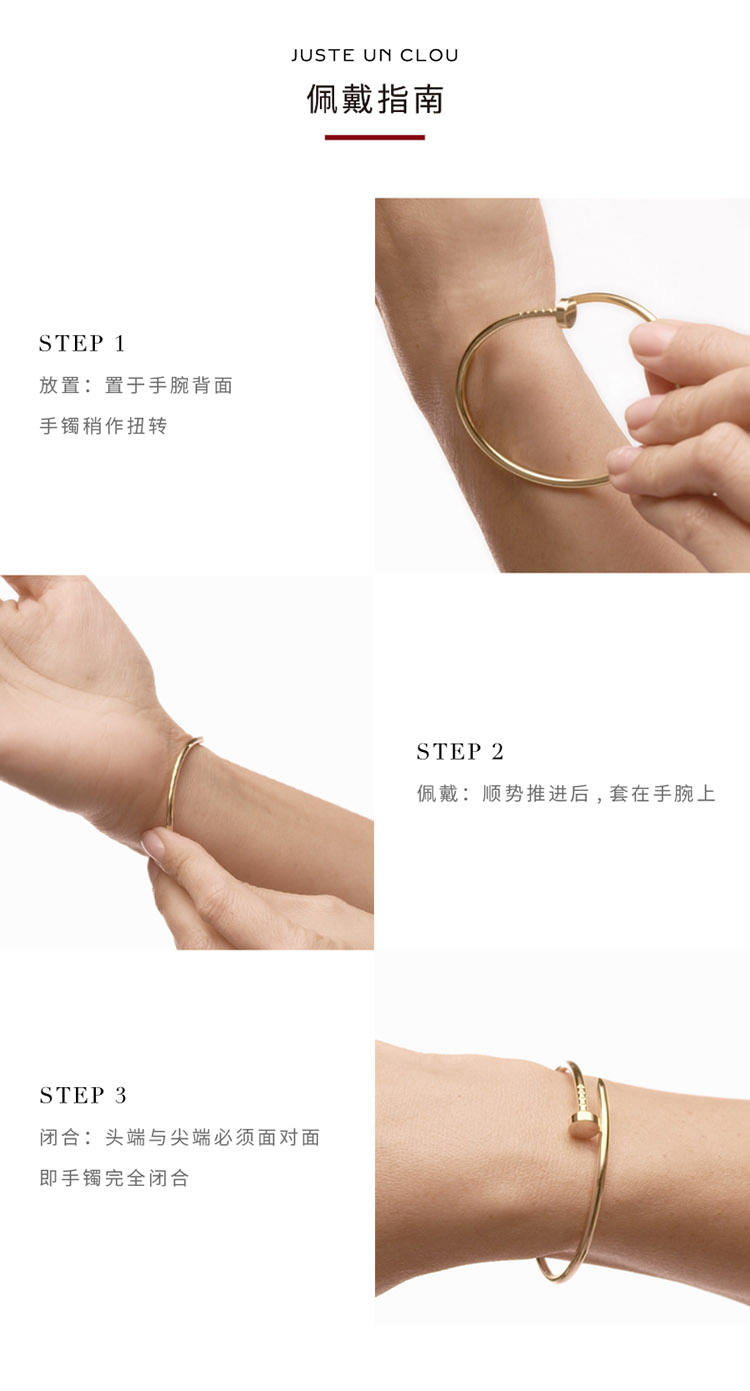 JUSTE UN CLOU
佩戴指南

STEP 1
放置：置于手腕背面
手镯稍作扭转

STEP 2
佩戴：顺势推进后，套在手腕上

STEP 3
闭合：头端与尖端必须面对面
即手镯完全闭合