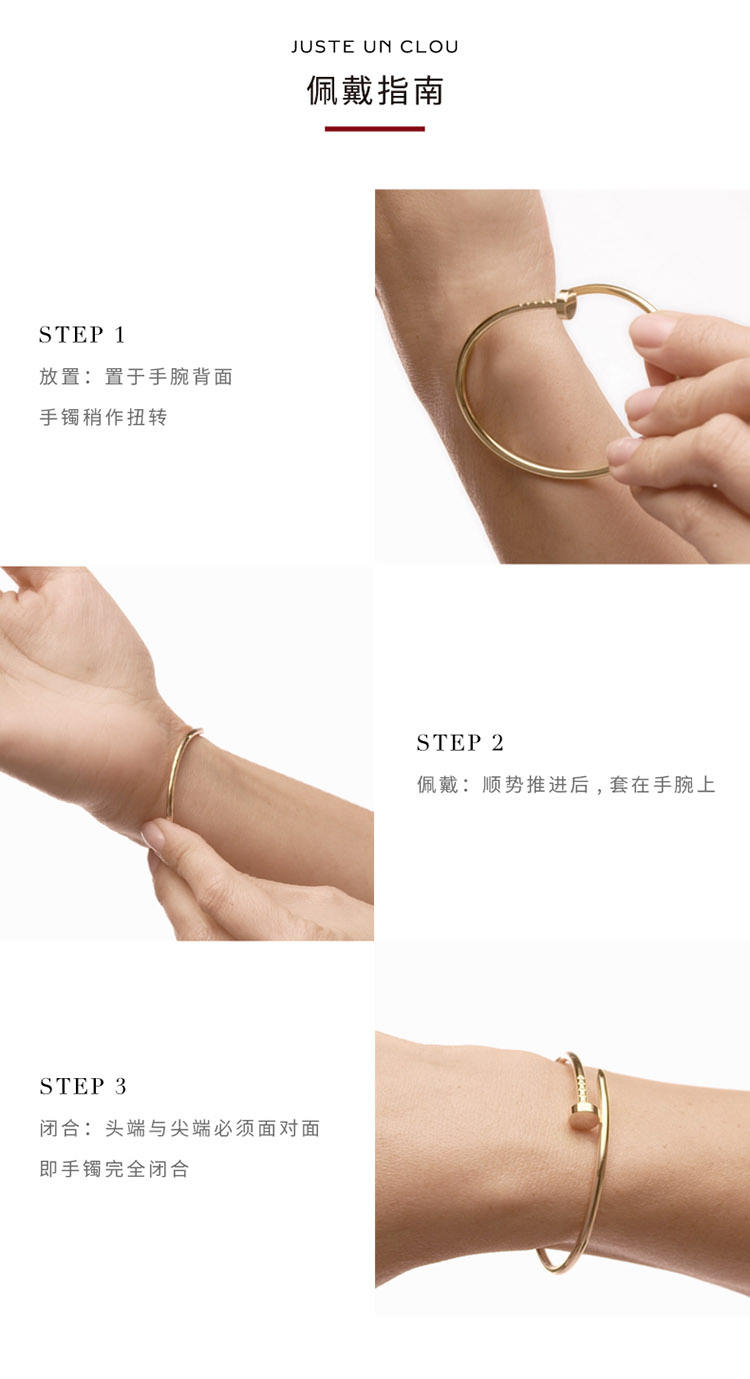 JUSTE UN CLOU
佩戴指南

STEP 1
放置：置于手腕背面
手镯稍作扭转

STEP 2
佩戴：顺势推进后，套在手腕上

STEP 3
闭合：头端与尖端必须面对面
即手镯完全闭合