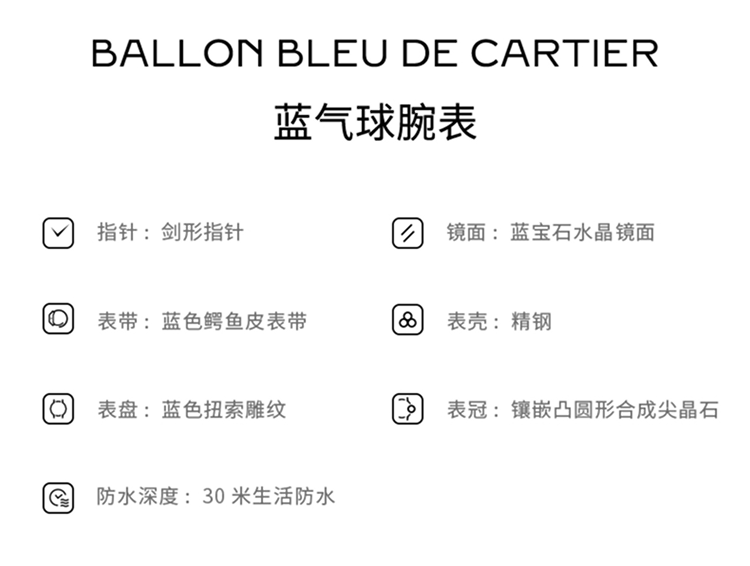 BALLON BLEU DE CARTIER

蓝气球腕表

指针：剑形指针

表带：蓝色鳄鱼皮表带

表盘：蓝色扭索雕纹

防水深度：30米生活防水

镜面：蓝宝石水晶镜面

表壳：精钢

表冠：镶嵌凸圆形合成尖晶石