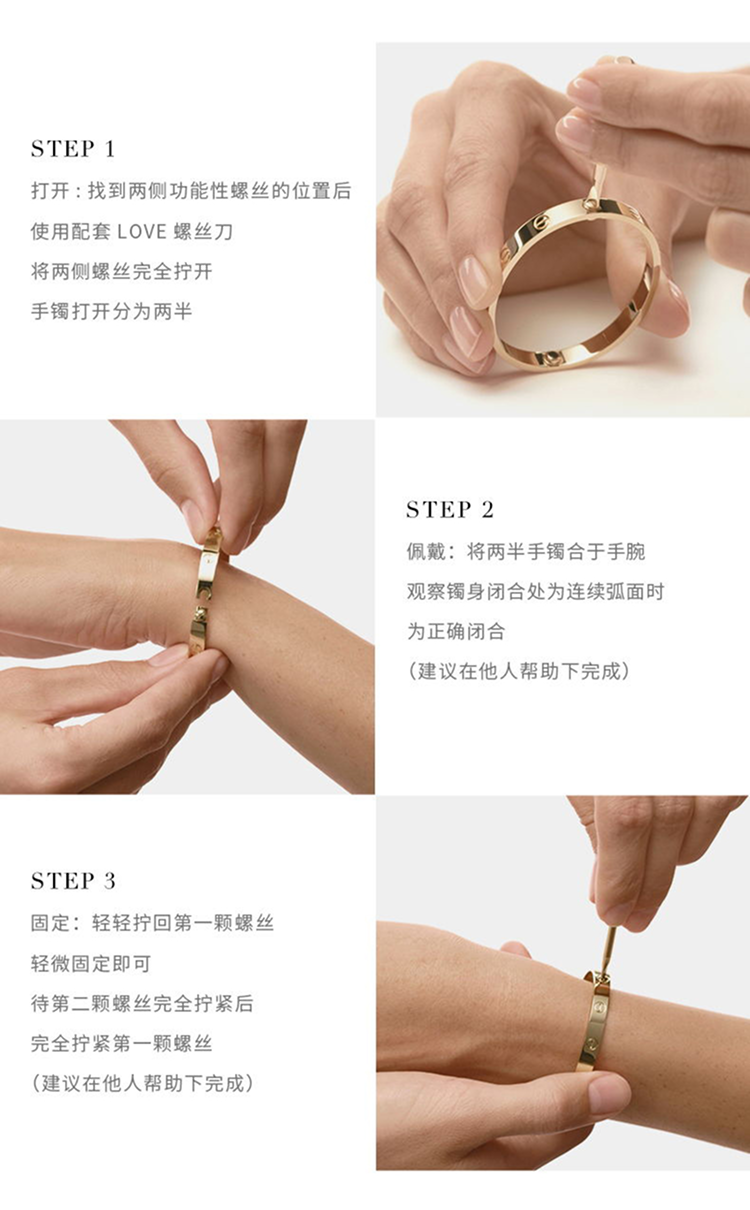 STEP 1

打开：找到两侧功能性螺丝的位置后
使用配套LOVE螺丝刀
将两侧螺丝完全拧开
手镯打开分为两半

STEP 2

佩戴：将两半手镯合于手腕
观察镯身闭合处为连续弧面时
为正确闭合
（建议在他人帮助下完成）

STEP 3

固定：轻轻拧回第一颗螺丝
轻微固定即可
待第二颗螺丝完全拧紧后
完全拧紧第一颗螺丝
（建议在他人帮助下完成）